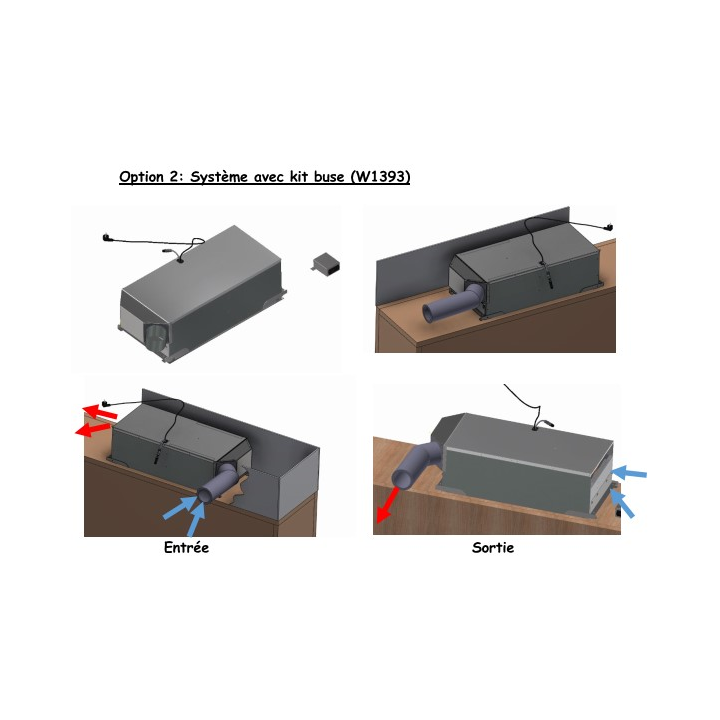 Option 2: Système avec kit buse (W1393)

Entrée

Sortie