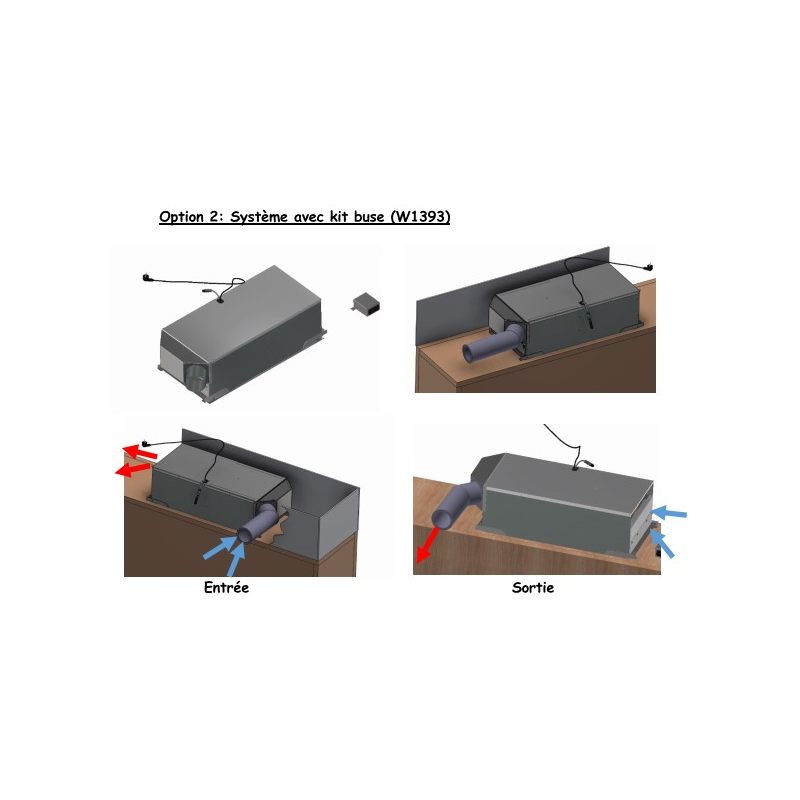 Option 2: Système avec kit buse (W1393)

Entrée

Sortie